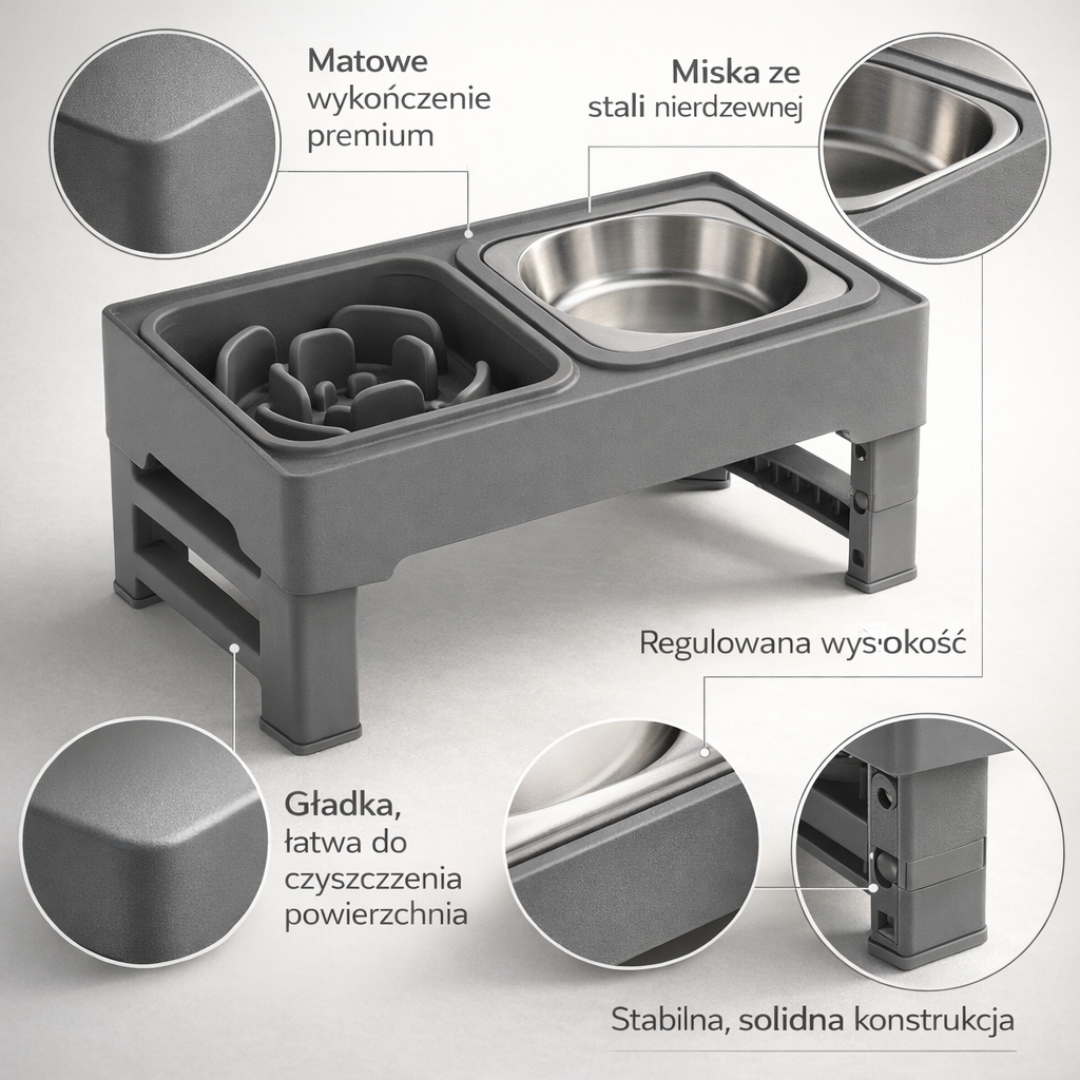 Matowe wykończenie premium

Miska ze stali nierdzewnej

Regulowana wys·okość

Gładka, łatwa do czyszczzenia powierzchnia

Stabilna, solidna konstrukcja